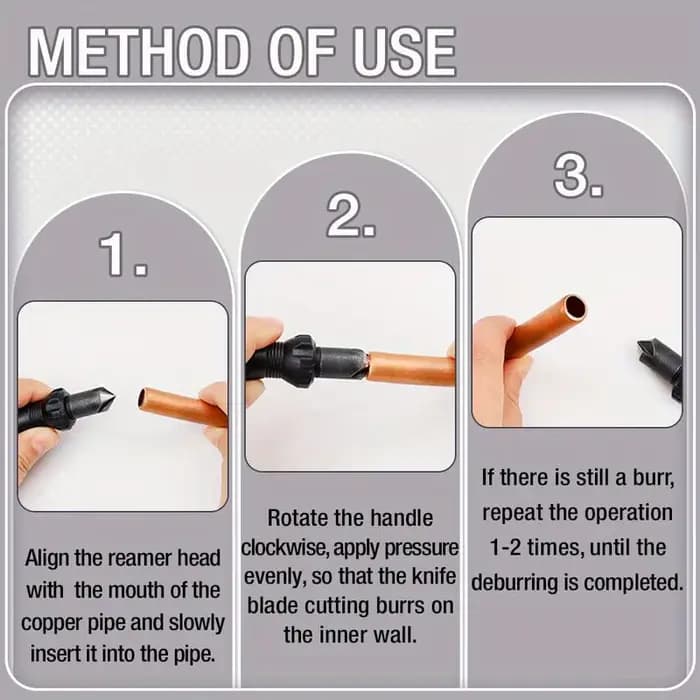 METHOD OF USE

1.

Align the reamer head with the mouth of the copper pipe and slowly insert it into the pipe.

2.

Rotate the handle clockwise, apply pressure evenly, so that the knife blade cutting burrs on the inner wall.

3.

If there is still a burr, repeat the operation 1-2 times, until the deburring is completed.